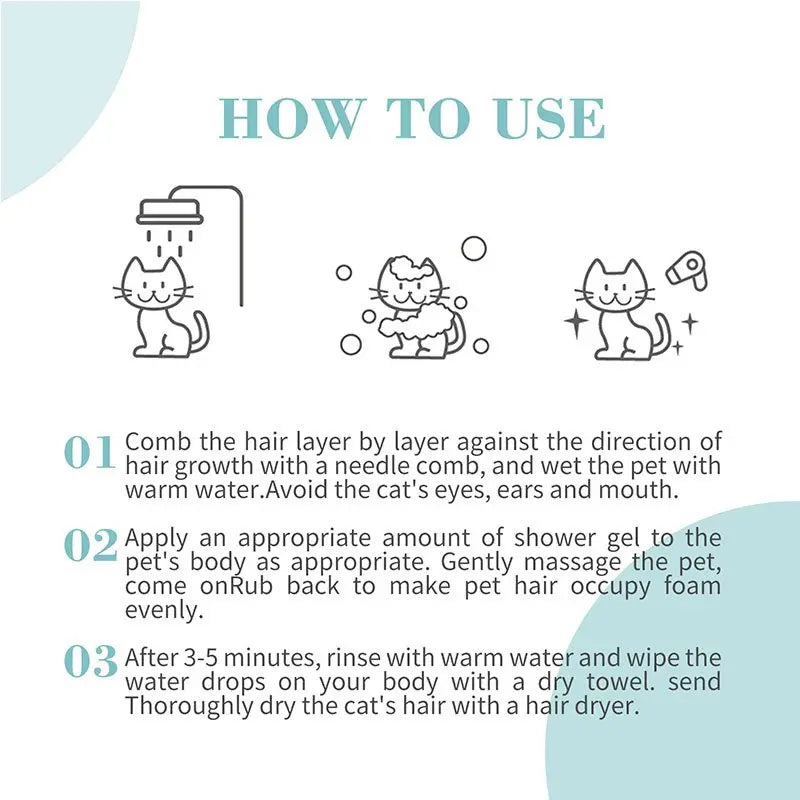 HOW TO USE

01 Comb the hair layer by layer against the direction of hair growth with a needle comb, and wet the pet with warm water.Avoid the cat's eyes, ears and mouth.

02 Apply an appropriate amount of shower gel to the pet's body as appropriate. Gently massage the pet, come onRub back to make pet hair occupy foam evenly.

03 After 3-5 minutes, rinse with warm water and wipe the water drops on your body with a dry towel. send Thoroughly dry the cat's hair with a hair dryer.