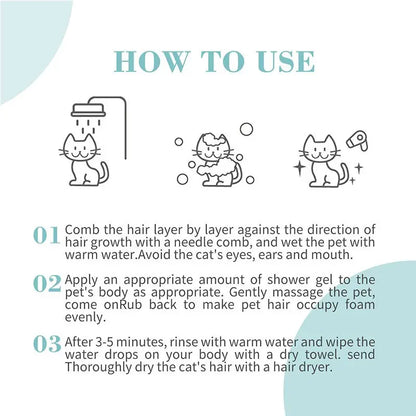 HOW TO USE

01 Comb the hair layer by layer against the direction of hair growth with a needle comb, and wet the pet with warm water.Avoid the cat's eyes, ears and mouth.

02 Apply an appropriate amount of shower gel to the pet's body as appropriate. Gently massage the pet, come onRub back to make pet hair occupy foam evenly.

03 After 3-5 minutes, rinse with warm water and wipe the water drops on your body with a dry towel. send Thoroughly dry the cat's hair with a hair dryer.