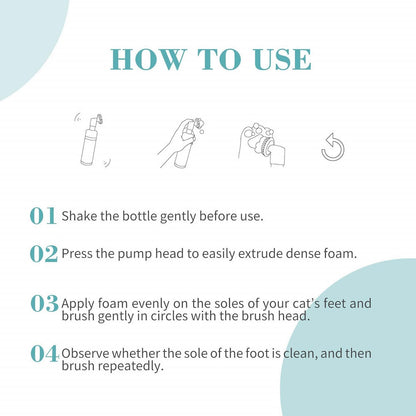 HOW TO USE

01 Shake the bottle gently before use.

02 Press the pump head to easily extrude dense foam.

03 Apply foam evenly on the soles of your cat's feet and brush gently in circles with the brush head.

04 Observe whether the sole of the foot is clean, and then brush repeatedly.